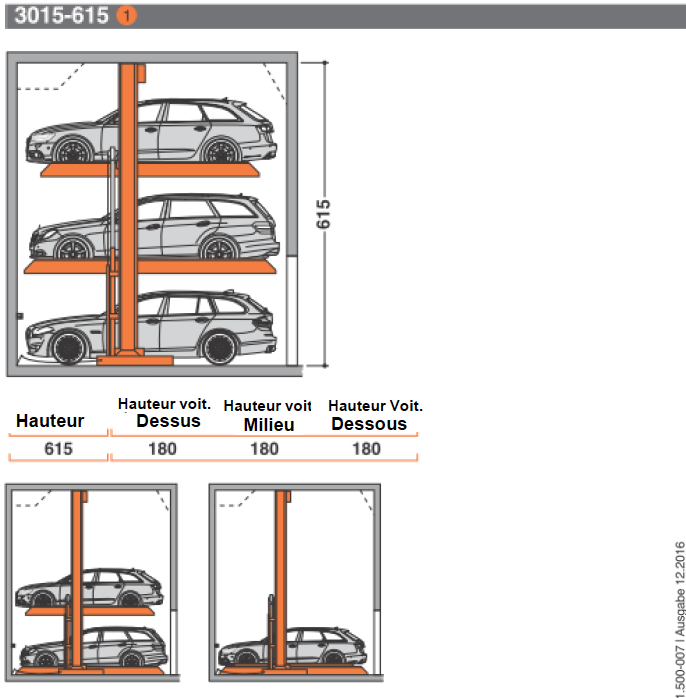 3015-615 1

615

| Hauteur | Hauteur voit. Dessus | Hauteur voit Milieu | Hauteur Voit. Dessous |
|---|---|---|---|
| 615 | 180 | 180 | 180 |

1.500-007 I Ausgabe 12.2016