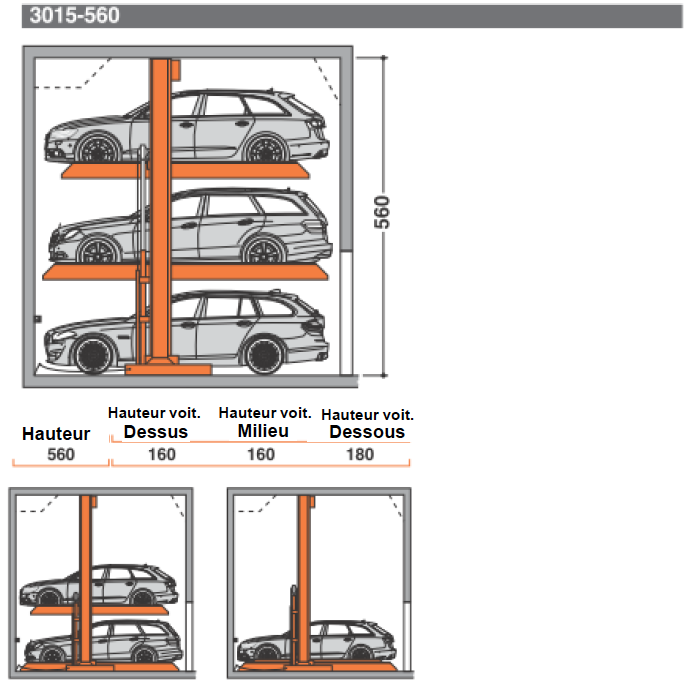 3015-560

560

| Hauteur | Hauteur voit. Dessus | Hauteur voit. Milieu | Hauteur voit. Dessous |
|---|---|---|---|
| 560 | 160 | 160 | 180 |