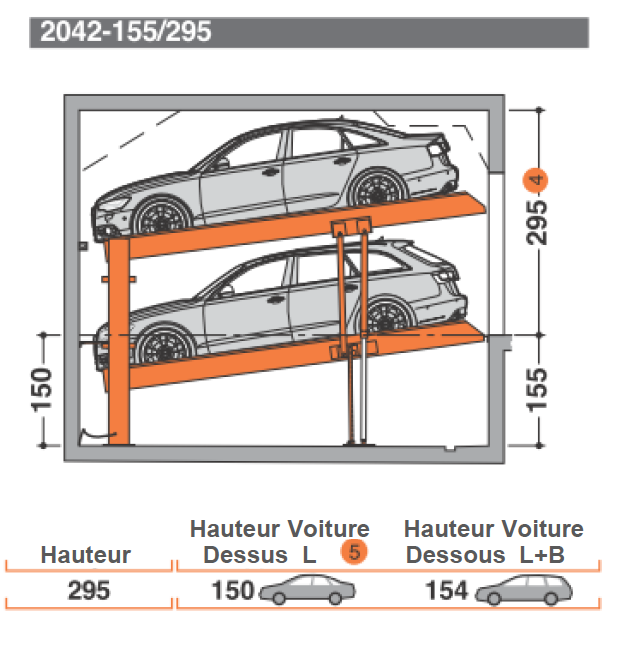 2042-155/295

295 4

150

155

| Hauteur | Hauteur Voiture Dessus L 5 | Hauteur Voiture Dessous L+B |
|---|---|---|
| 295 | 150 | 154 |